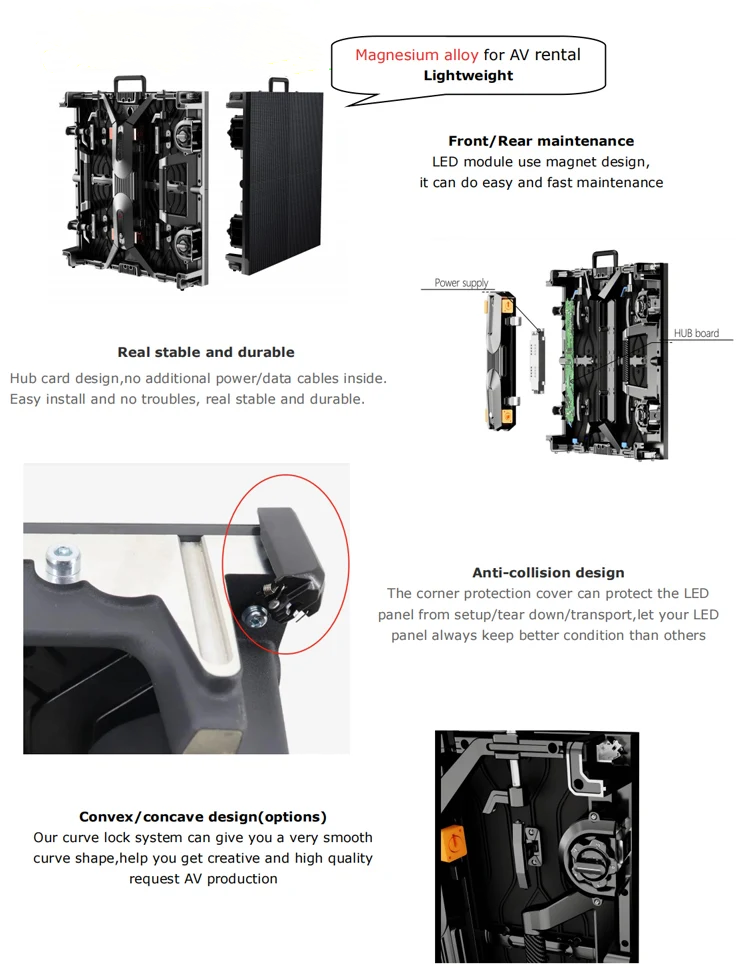 Magnesium alloy for AV rental
Lightweight

Front/Rear maintenance
LED module use magnet design, it can do easy and fast maintenance

Power supply

HUB board

Real stable and durable
Hub card design,no additional power/data cables inside. Easy install and no troubles, real stable and durable.

Anti-collision design
The corner protection cover can protect the LED panel from setup/tear down/transport,let your LED panel always keep better condition than others

Convex/concave design(options)
Our curve lock system can give you a very smooth curve shape,help you get creative and high quality request AV production